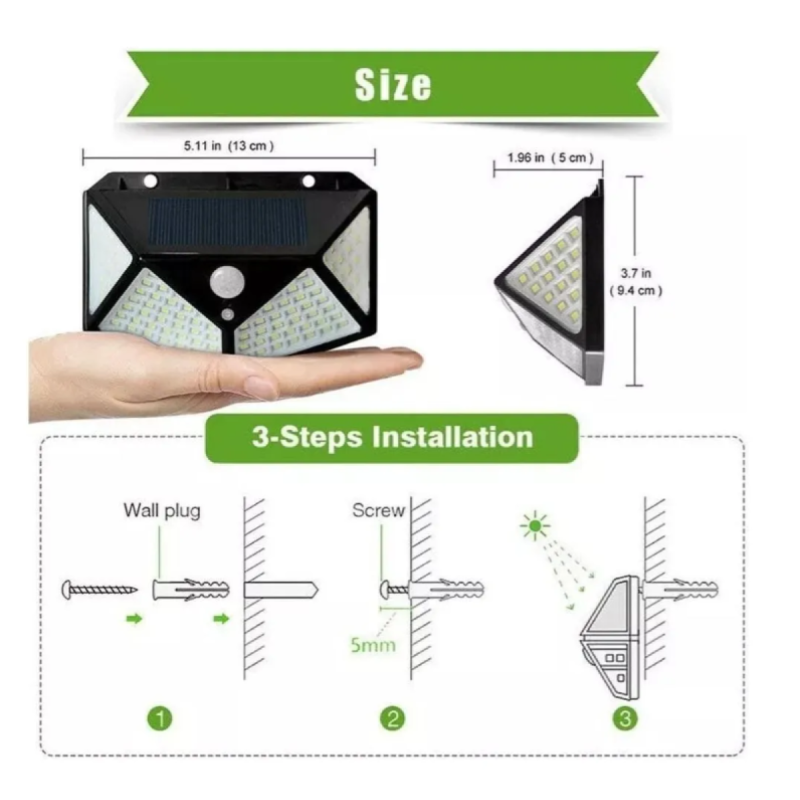 Size

5.11 in (13 cm)

1.96 in (5 cm)

3.7 in
(9.4 cm)

3-Steps Installation

Wall plug

Screw

5mm

1

2

3